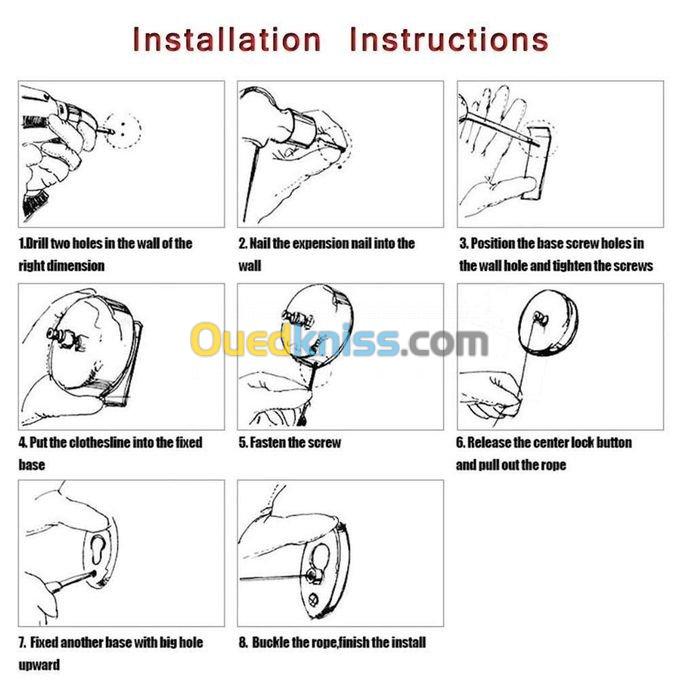 Installation Instructions

1.Drill two holes in the wall of the right dimension

2. Nail the expension nail into the wall

3. Position the base screw holes in the wall hole and tighten the screws

Ouedkniss.com

4. Put the clothesline into the fixed base

5. Fasten the screw

6. Release the center lock button and pull out the rope

7. Fixed another base with big hole upward

8. Buckle the rope,finish the install