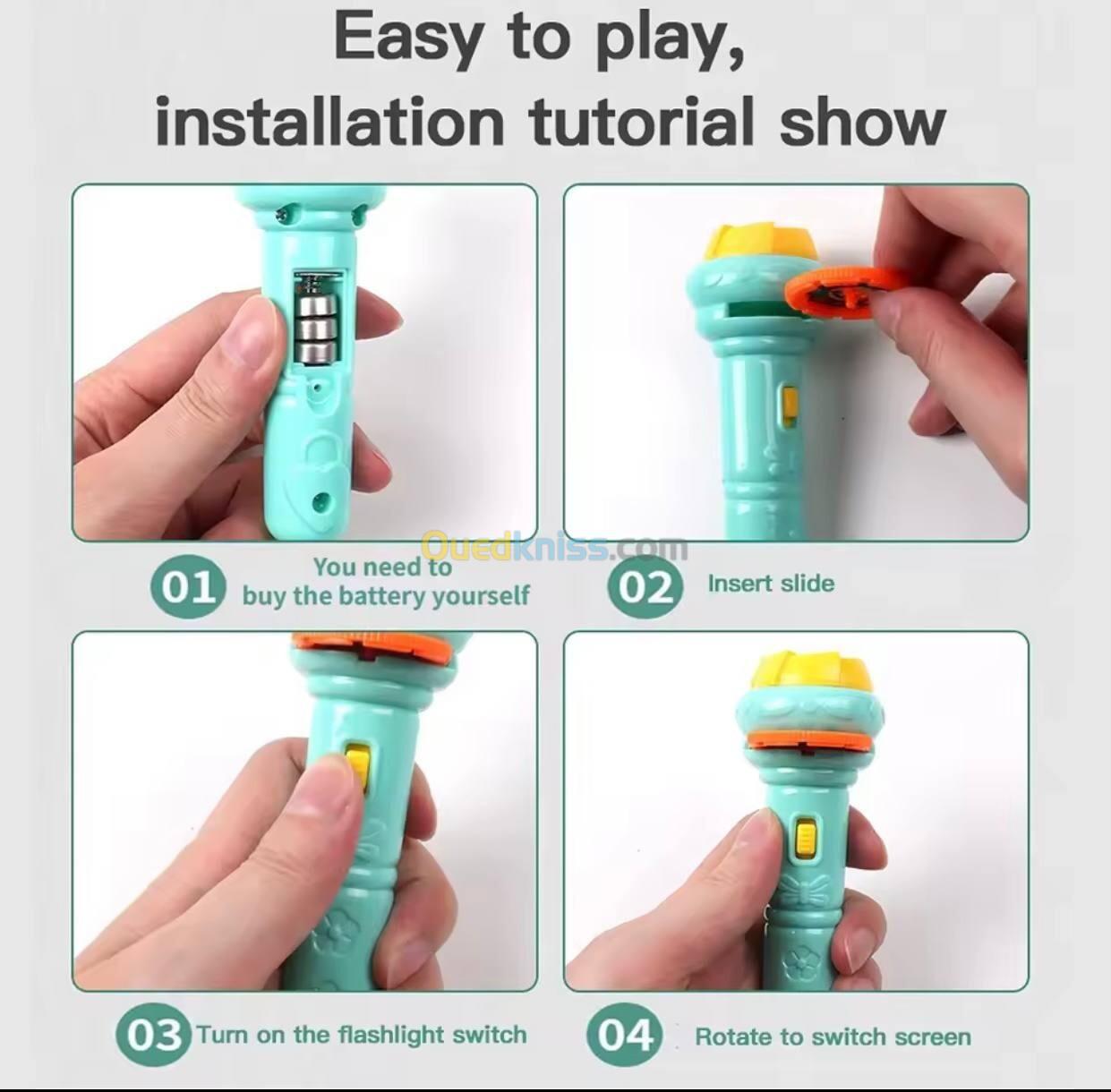 Easy to play, installation tutorial show

Ouedkniss.com

01 You need to buy the battery yourself

02 Insert slide

03 Turn on the flashlight switch

04 Rotate to switch screen