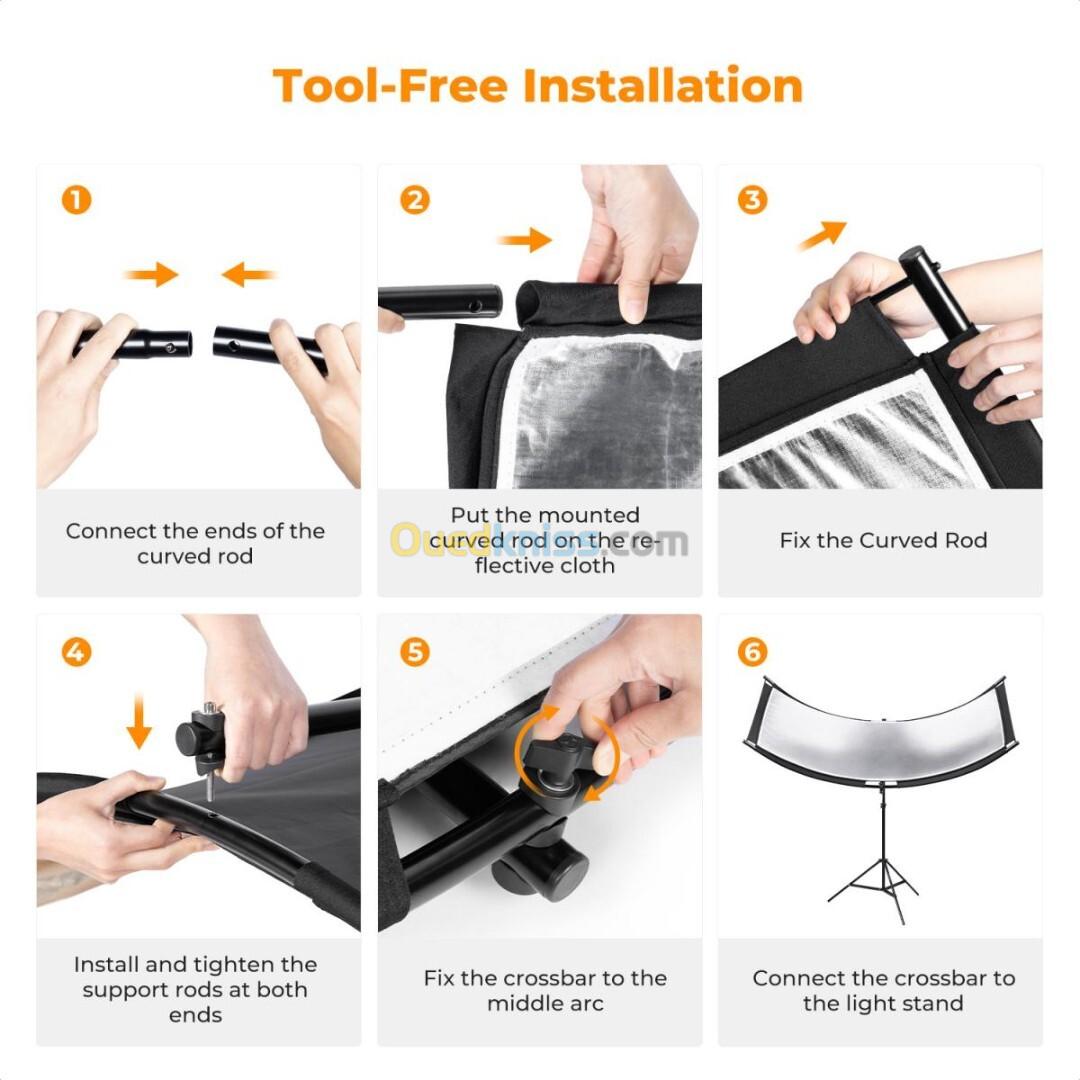 Tool-Free Installation

1

Connect the ends of the curved rod

2

Put the mounted curved rod on the reflective cloth

Ouedkniss.com

3

Fix the Curved Rod

4

Install and tighten the support rods at both ends

5

Fix the crossbar to the middle arc

6

Connect the crossbar to the light stand