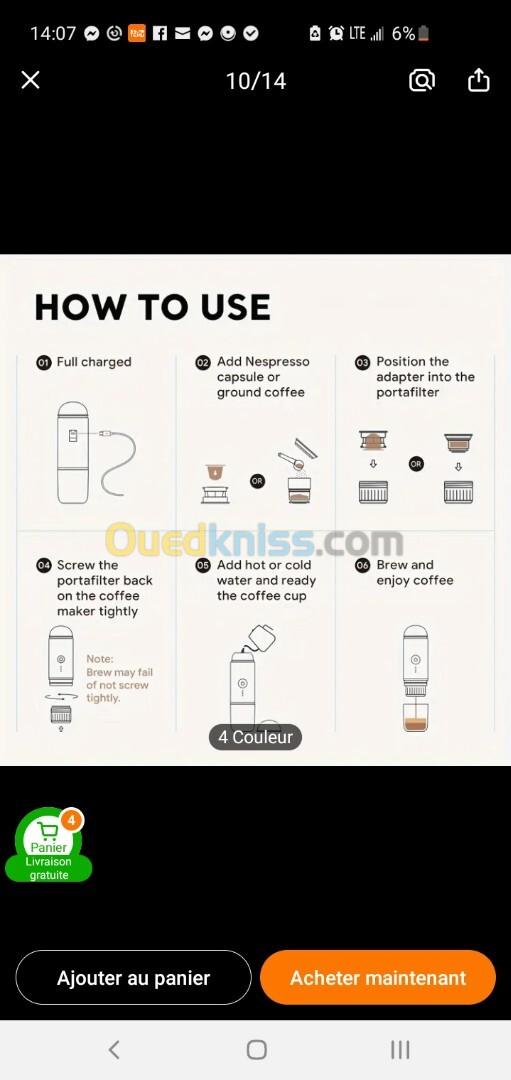 14:07 LTE 6%

10/14

HOW TO USE

01 Full charged

02 Add Nespresso capsule or ground coffee

OR

03 Position the adapter into the portafilter

OR

Ouedkniss.com

04 Screw the portafilter back on the coffee maker tightly

Note: Brew may fail of not screw tightly.

05 Add hot or cold water and ready the coffee cup

06 Brew and enjoy coffee

4 Couleur

4
Panier
Livraison gratuite

Ajouter au panier

Acheter maintenant