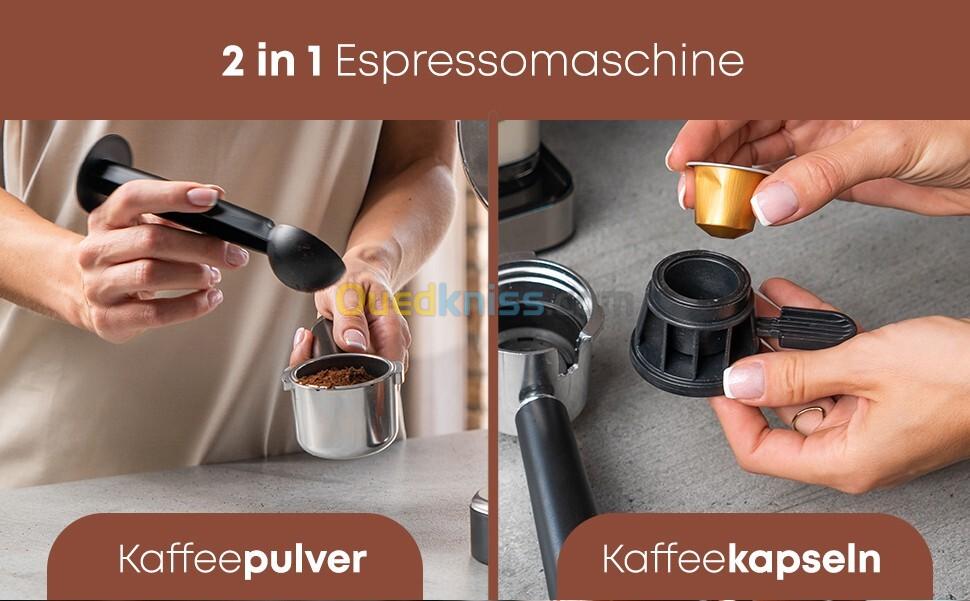 2 in 1 Espressomaschine

Ouedkniss.com

Kaffeepulver

Kaffeekapseln