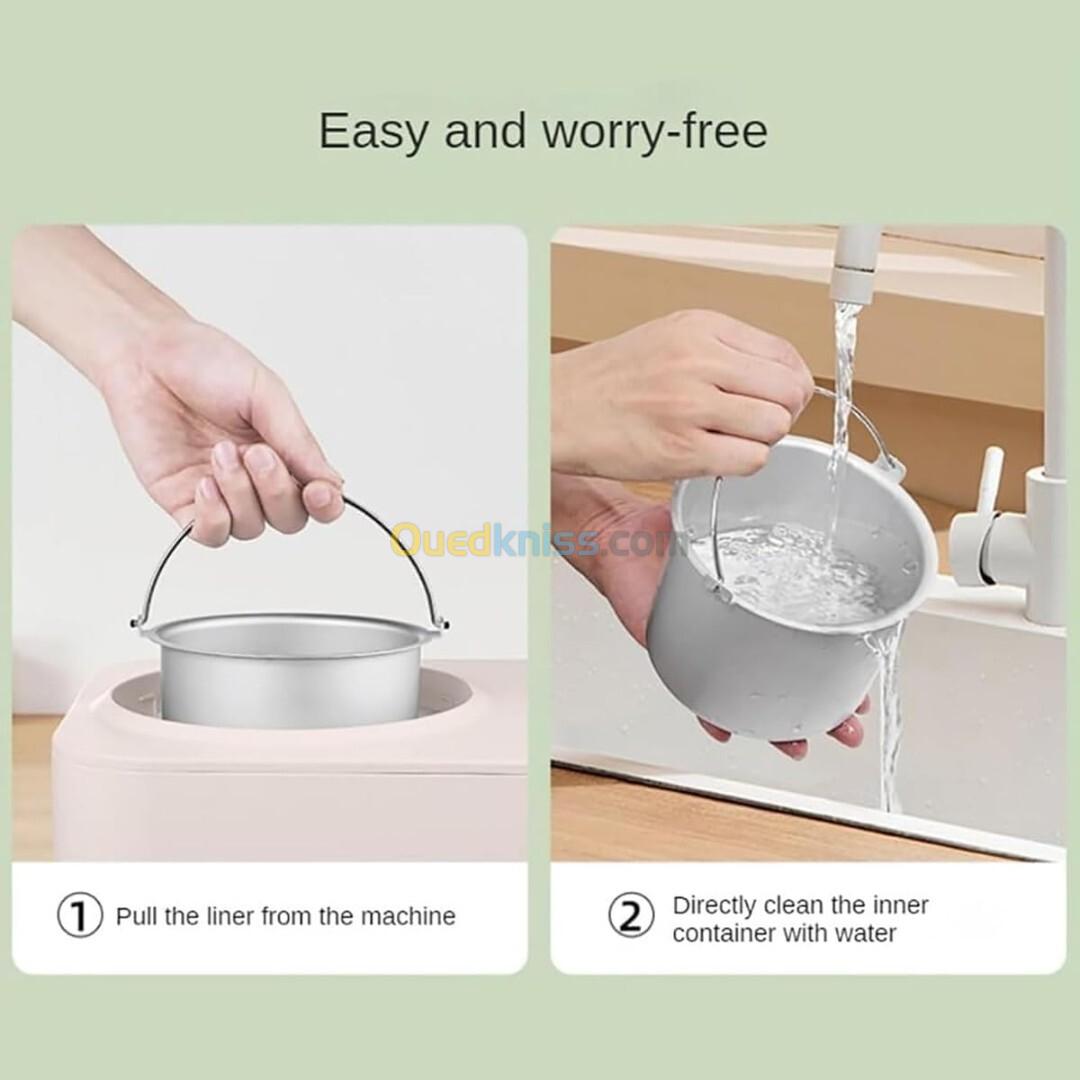 Easy and worry-free

Ouedkniss.com

① Pull the liner from the machine

② Directly clean the inner container with water