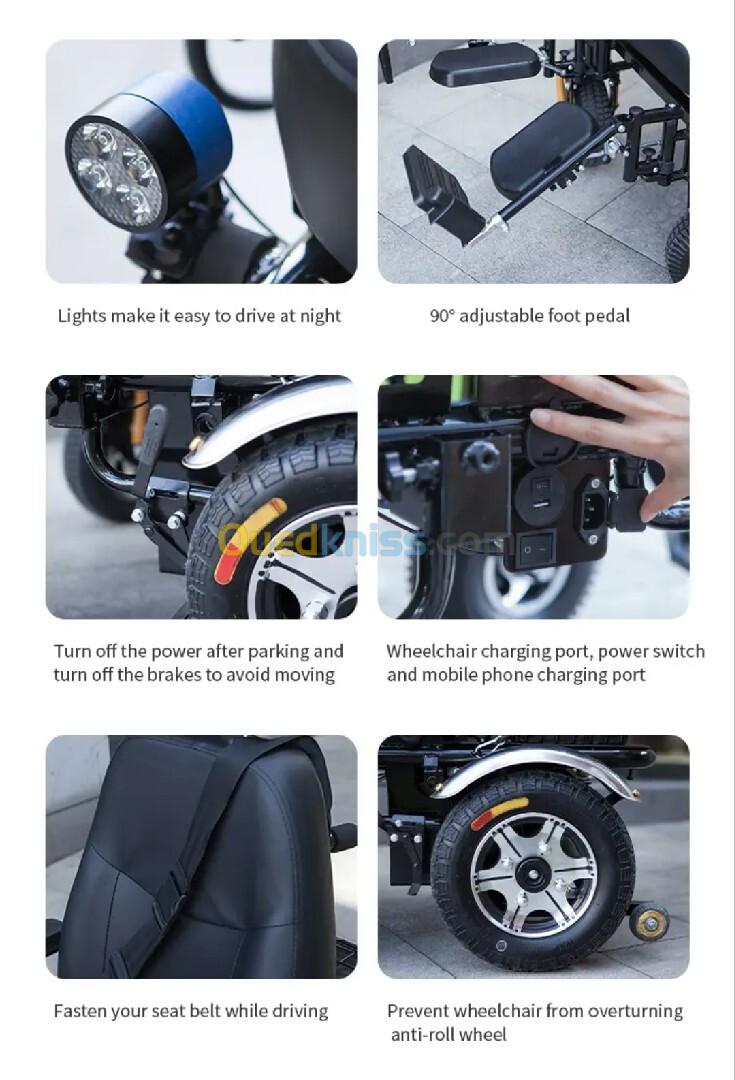 Lights make it easy to drive at night

90° adjustable foot pedal

Ouedkniss.com

Turn off the power after parking and turn off the brakes to avoid moving

Wheelchair charging port, power switch and mobile phone charging port

Fasten your seat belt while driving

Prevent wheelchair from overturning anti-roll wheel