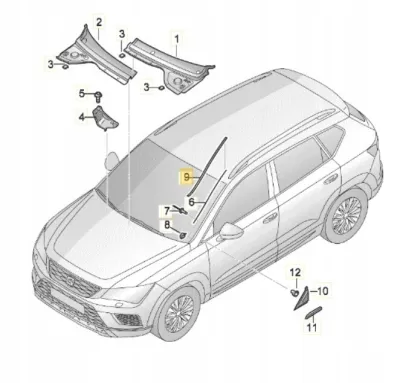 2
3
1
3
3
5
4
9
6
7
8
12
10
11