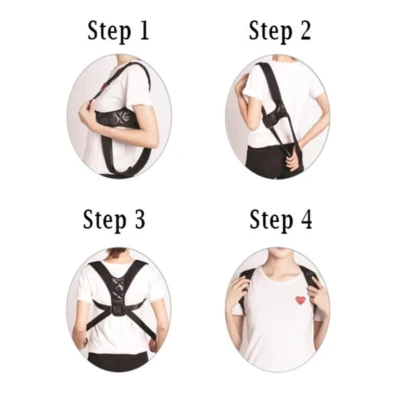 Step 1

Step 2

Step 3

Step 4