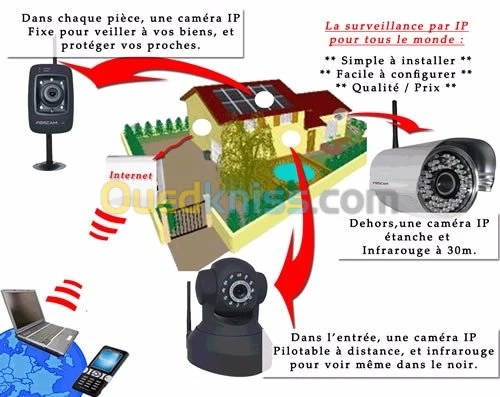 Dans chaque pièce, une caméra IP Fixe pour veiller à vos biens, et protéger vos proches.

La surveillance par IP pour tous le monde :

** Simple à installer **
** Facile à configurer **
** Qualité / Prix **

FOSCAM

Internet

Ouedkniss.com

FOSCAM

Dehors,une caméra IP étanche et Infrarouge à 30m.

Dans l'entrée, une caméra IP Pilotable à distance, et infrarouge pour voir même dans le noir.