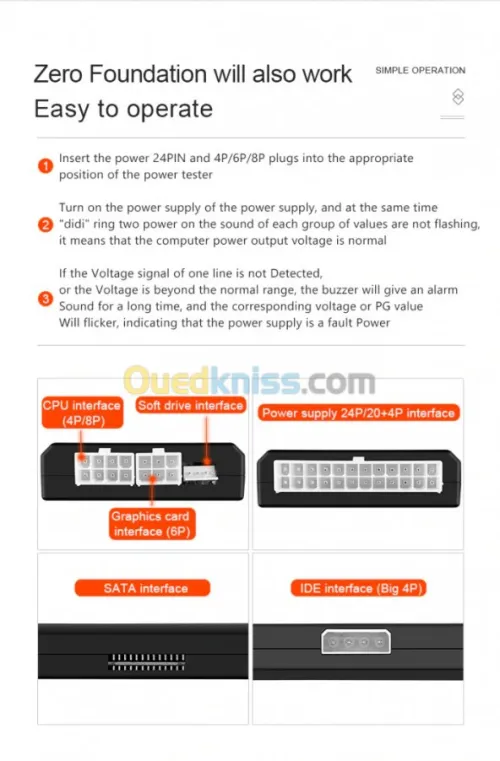 Zero Foundation will also work
Easy to operate

SIMPLE OPERATION

1 Insert the power 24PIN and 4P/6P/8P plugs into the appropriate position of the power tester

2 Turn on the power supply of the power supply, and at the same time "didi" ring two power on the sound of each group of values are not flashing, it means that the computer power output voltage is normal

3 If the Voltage signal of one line is not Detected, or the Voltage is beyond the normal range, the buzzer will give an alarm Sound for a long time, and the corresponding voltage or PG value Will flicker, indicating that the power supply is a fault Power

Ouedkniss.com

CPU interface (4P/8P)

Soft drive interface

Graphics card interface (6P)

Power supply 24P/20+4P interface

SATA interface

IDE interface (Big 4P)