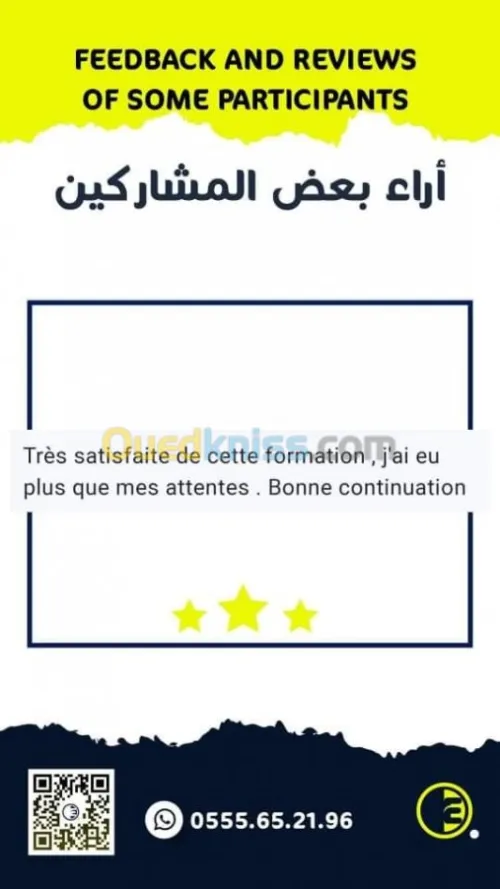 FEEDBACK AND REVIEWS
OF SOME PARTICIPANTS

أراء بعض المشاركين

Très satisfaite de cette formation , j'ai eu plus que mes attentes . Bonne continuation

0555.65.21.96

Ouedkniss.com