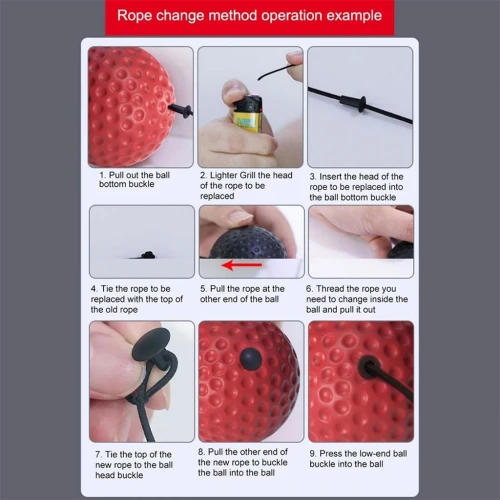 Rope change method operation example

1. Pull out the ball bottom buckle

2. Lighter Grill the head of the rope to be replaced

3. Insert the head of the rope to be replaced into the ball bottom buckle

4. Tie the rope to be replaced with the top of the old rope

5. Pull the rope at the other end of the ball

6. Thread the rope you need to change inside the ball and pull it out

7. Tie the top of the new rope to the ball head buckle

8. Pull the other end of the new rope to buckle the ball into the ball

9. Press the low-end ball buckle into the ball