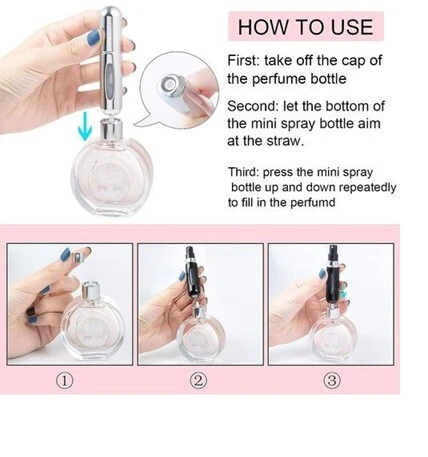 HOW TO USE

First: take off the cap of the perfume bottle

Second: let the bottom of the mini spray bottle aim at the straw.

Third: press the mini spray bottle up and down repeatedly to fill in the perfumd

①

②

③