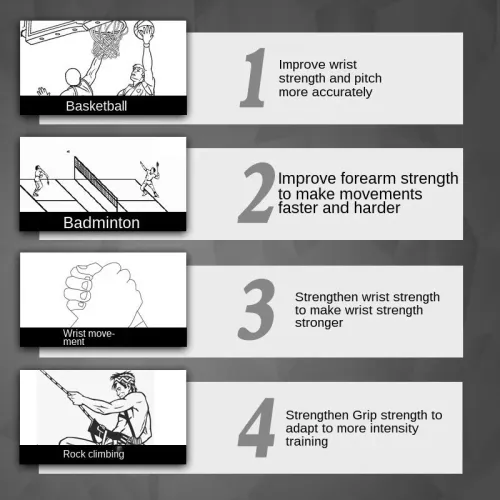 Basketball

1

Improve wrist strength and pitch more accurately

Badminton

2

Improve forearm strength to make movements faster and harder

Wrist movement

3

Strengthen wrist strength to make wrist strength stronger

Rock climbing

4

Strengthen Grip strength to adapt to more intensity training